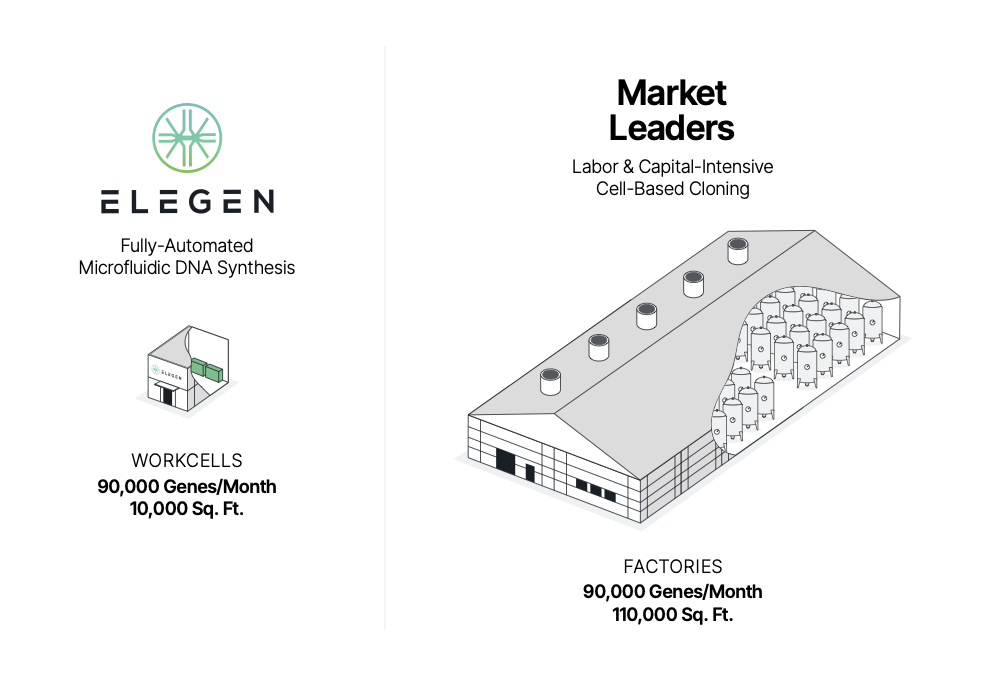 ELEGEN

Fully-Automated
Microfluidic DNA Synthesis

ELEGEN

WORKCELLS
90,000 Genes/Month
10,000 Sq. Ft.

Market Leaders

Labor & Capital-Intensive
Cell-Based Cloning

FACTORIES
90,000 Genes/Month
110,000 Sq. Ft.